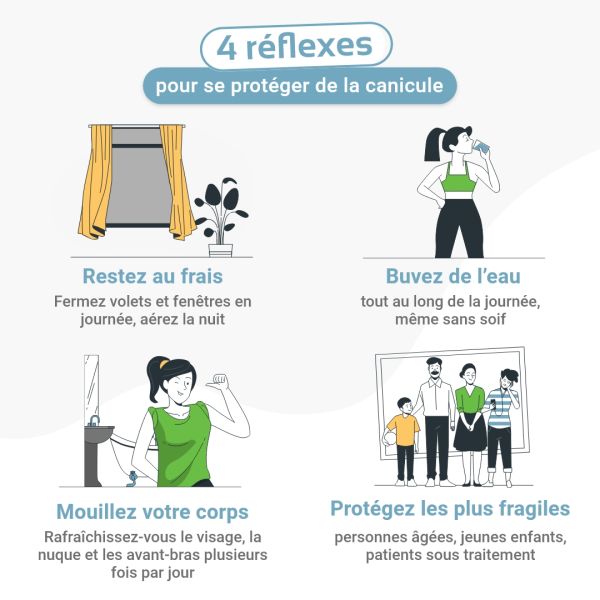 4 réflexes
pour se protéger de la canicule

Restez au frais
Fermez volets et fenêtres en journée, aérez la nuit

Buvez de l'eau
tout au long de la journée, même sans soif

Mouillez votre corps
Rafraîchissez-vous le visage, la nuque et les avant-bras plusieurs fois par jour

Protégez les plus fragiles
personnes âgées, jeunes enfants, patients sous traitement