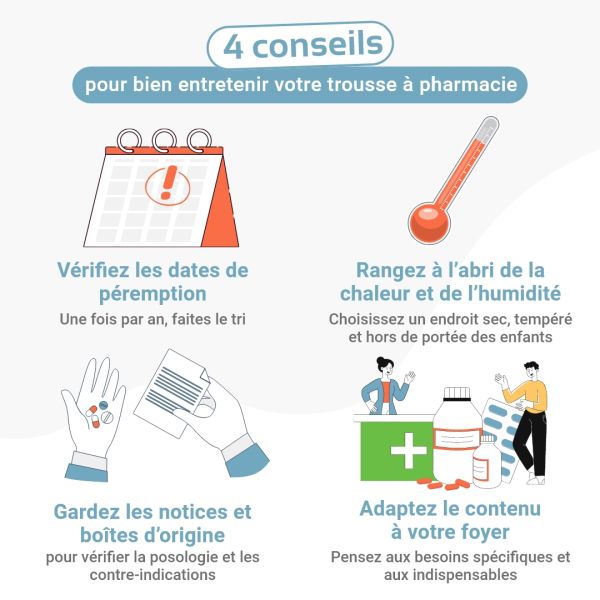 4 conseils

pour bien entretenir votre trousse à pharmacie

Vérifiez les dates de péremption

Une fois par an, faites le tri

Rangez à l'abri de la chaleur et de l'humidité

Choisissez un endroit sec, tempéré et hors de portée des enfants

Gardez les notices et boîtes d'origine

pour vérifier la posologie et les contre-indications

Adaptez le contenu à votre foyer

Pensez aux besoins spécifiques et aux indispensables